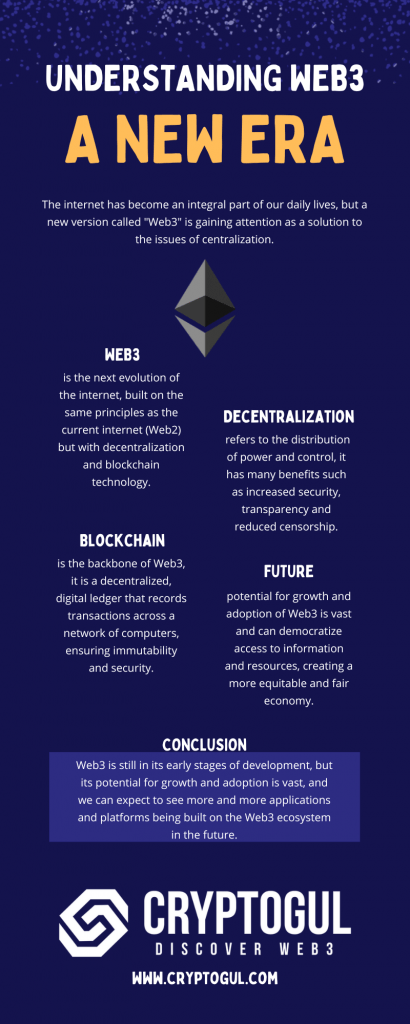 UNDERSTANDING WEB3
A NEW ERA

The internet has become an integral part of our daily lives, but a new version called "Web3" is gaining attention as a solution to the issues of centralization.

WEB3
is the next evolution of the internet, built on the same principles as the current internet (Web2) but with decentralization and blockchain technology.

DECENTRALIZATION
refers to the distribution of power and control, it has many benefits such as increased security, transparency and reduced censorship.

BLOCKCHAIN
is the backbone of Web3, it is a decentralized, digital ledger that records transactions across a network of computers, ensuring immutability and security.

FUTURE
potential for growth and adoption of Web3 is vast and can democratize access to information and resources, creating a more equitable and fair economy.

CONCLUSION
Web3 is still in its early stages of development, but its potential for growth and adoption is vast, and we can expect to see more and more applications and platforms being built on the Web3 ecosystem in the future.

CRYPTOGUL
DISCOVER WEB3

WWW.CRYPTOGUL.COM